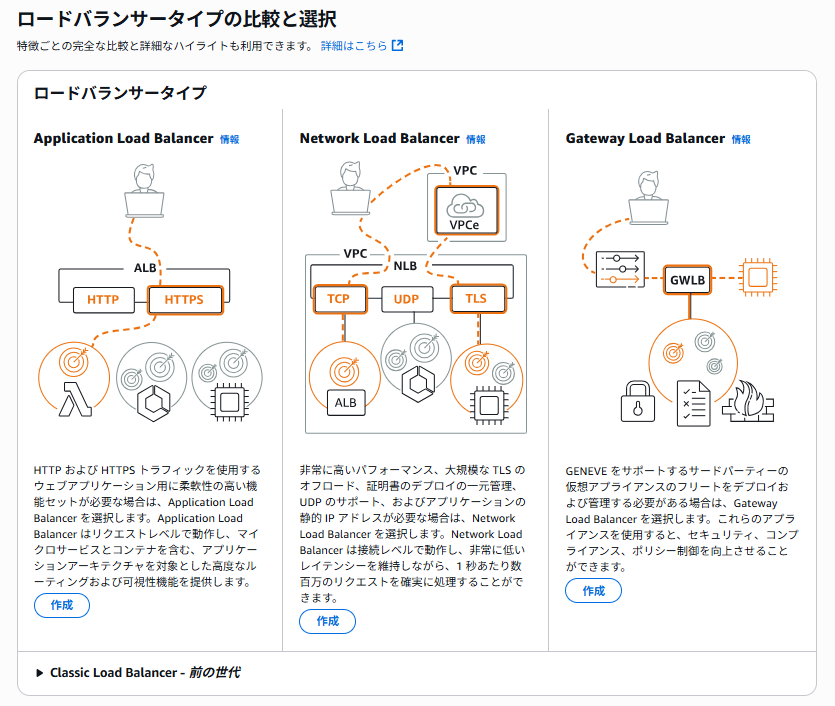 ロードバランサータイプの比較と選択

特徴ごとの完全な比較と詳細なハイライトも利用できます。 詳細はこちら

ロードバランサータイプ

Application Load Balancer 情報

ALB

HTTP

HTTPS

HTTP および HTTPS トラフィックを使用するウェブアプリケーション用に柔軟性の高い機能セットが必要な場合は、Application Load Balancer を選択します。Application Load Balancer はリクエストレベルで動作し、マイクロサービスとコンテナを含む、アプリケーションアーキテクチャを対象とした高度なルーティングおよび可視性機能を提供します。

作成

Network Load Balancer 情報

VPC

VPCe

VPC

NLB

TCP

UDP

TLS

ALB

非常に高いパフォーマンス、大規模な TLS のオフロード、証明書のデプロイの一元管理、UDP のサポート、およびアプリケーションの静的 IP アドレスが必要な場合は、Network Load Balancer を選択します。Network Load Balancer は接続レベルで動作し、非常に低いレイテンシーを維持しながら、1 秒あたり数百万のリクエストを確実に処理することができます。

作成

Gateway Load Balancer 情報

GWLB

GENEVE をサポートするサードパーティーの仮想アプライアンスのフリートをデプロイおよび管理する必要がある場合は、Gateway Load Balancer を選択します。これらのアプライアンスを使用すると、セキュリティ、コンプライアンス、ポリシー制御を向上させることができます。

作成

▶ Classic Load Balancer - 前の世代